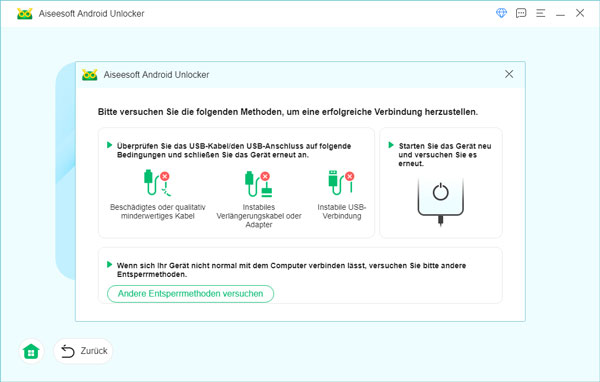 Aiseesoft Android Unlocker

Aiseesoft Android Unlocker

Bitte versuchen Sie die folgenden Methoden, um eine erfolgreiche Verbindung herzustellen.

Überprüfen Sie das USB-Kabel/den USB-Anschluss auf folgende Bedingungen und schließen Sie das Gerät erneut an.

Beschädigtes oder qualitativ minderwertiges Kabel

Instabiles Verlängerungskabel oder Adapter

Instabile USB-Verbindung

Starten Sie das Gerät neu und versuchen Sie es erneut.

Wenn sich Ihr Gerät nicht normal mit dem Computer verbinden lässt, versuchen Sie bitte andere Entsperrmethoden.

Andere Entsperrmethoden versuchen

Zurück