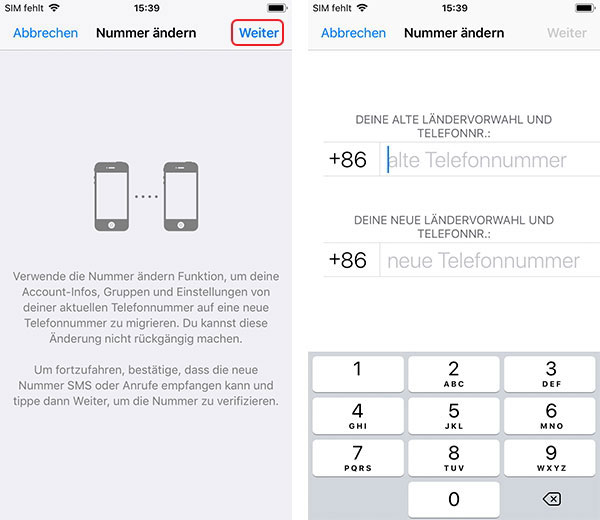 SIM fehlt 15:39

Abbrechen Nummer ändern Weiter

Verwende die Nummer ändern Funktion, um deine Account-Infos, Gruppen und Einstellungen von deiner aktuellen Telefonnummer auf eine neue Telefonnummer zu migrieren. Du kannst diese Änderung nicht rückgängig machen.

Um fortzufahren, bestätige, dass die neue Nummer SMS oder Anrufe empfangen kann und tippe dann Weiter, um die Nummer zu verifizieren.

SIM fehlt 15:39

Abbrechen Nummer ändern Weiter

DEINE ALTE LÄNDERVORWAHL UND TELEFONNR.:

+86 alte Telefonnummer

DEINE NEUE LÄNDERVORWAHL UND TELEFONNR.:

+86 neue Telefonnummer

1
2 ABC
3 DEF
4 GHI
5 JKL
6 MNO
7 PQRS
8 TUV
9 WXYZ
0