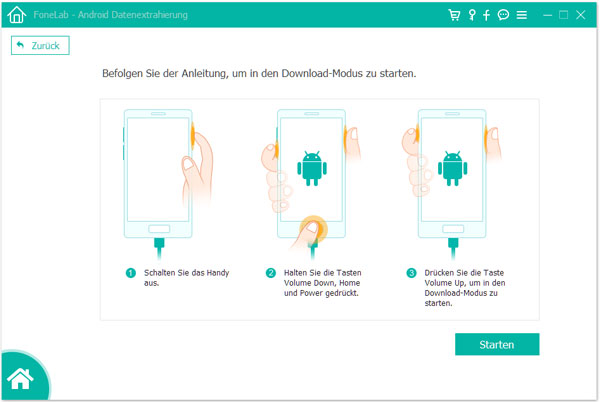 FoneLab - Android Datenextrahierung

Zurück

Befolgen Sie der Anleitung, um in den Download-Modus zu starten.

1 Schalten Sie das Handy aus.

2 Halten Sie die Tasten Volume Down, Home und Power gedrückt.

3 Drücken Sie die Taste Volume Up, um in den Download-Modus zu starten.

Starten