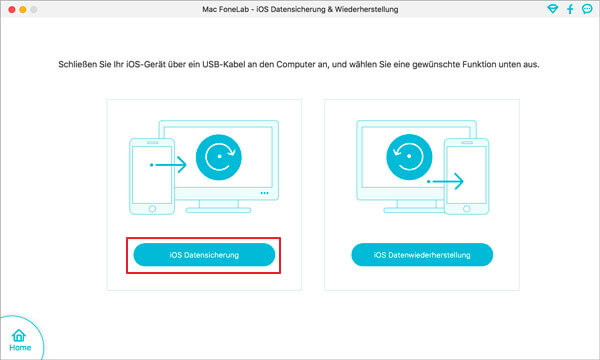 Mac FoneLab - iOS Datensicherung & Wiederherstellung

Schließen Sie Ihr iOS-Gerät über ein USB-Kabel an den Computer an, und wählen Sie eine gewünschte Funktion unten aus.

iOS Datensicherung

iOS Datenwiederherstellung

Home