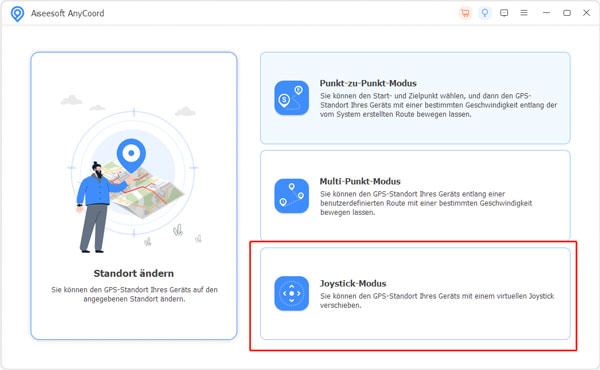 Aiseesoft AnyCoord

Standort ändern
Sie können den GPS-Standort Ihres Geräts auf den angegebenen Standort ändern.

Punkt-zu-Punkt-Modus
Sie können den Start- und Zielpunkt wählen, und dann den GPS-Standort Ihres Geräts mit einer bestimmten Geschwindigkeit entlang der vom System erstellten Route bewegen lassen.

Multi-Punkt-Modus
Sie können den GPS-Standort Ihres Geräts entlang einer benutzerdefinierten Route mit einer bestimmten Geschwindigkeit bewegen lassen.

Joystick-Modus
Sie können den GPS-Standort Ihres Geräts mit einem virtuellen Joystick verschieben.