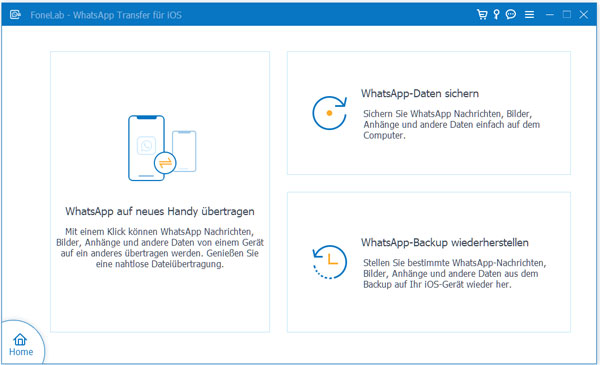 FoneLab - WhatsApp Transfer für iOS

WhatsApp auf neues Handy übertragen

Mit einem Klick können WhatsApp Nachrichten, Bilder, Anhänge und andere Daten von einem Gerät auf ein anderes übertragen werden. Genießen Sie eine nahtlose Dateiübertragung.

WhatsApp-Daten sichern

Sichern Sie WhatsApp Nachrichten, Bilder, Anhänge und andere Daten einfach auf dem Computer.

WhatsApp-Backup wiederherstellen

Stellen Sie bestimmte WhatsApp-Nachrichten, Bilder, Anhänge und andere Daten aus dem Backup auf Ihr iOS-Gerät wieder her.

Home